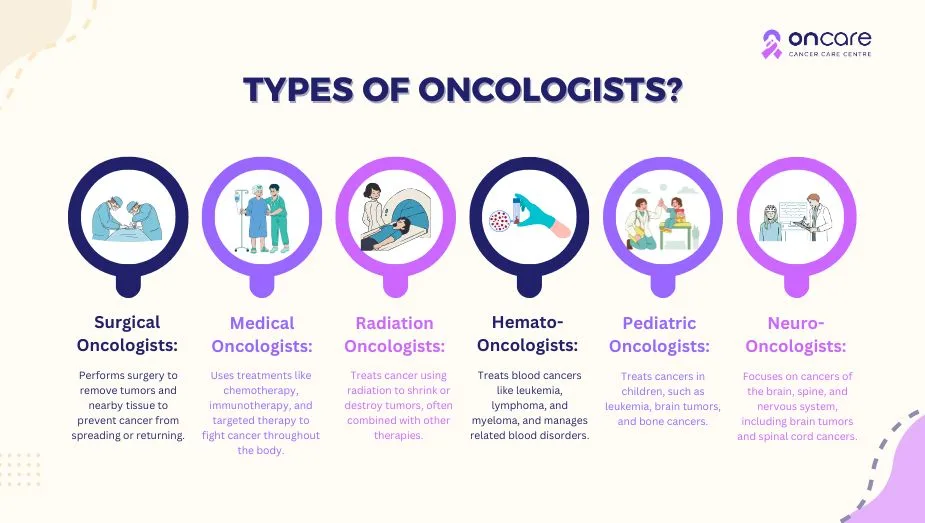 oncare
CANCER CARE CENTRE

TYPES OF ONCOLOGISTS?

Surgical Oncologists:

Performs surgery to remove tumors and nearby tissue to prevent cancer from spreading or returning.

Medical Oncologists:

Uses treatments like chemotherapy, immunotherapy, and targeted therapy to fight cancer throughout the body.

Radiation Oncologists:

Treats cancer using radiation to shrink or destroy tumors, often combined with other therapies.

Hemato-Oncologists:

Treats blood cancers like leukemia, lymphoma, and myeloma, and manages related blood disorders.

Pediatric Oncologists:

Treats cancers in children, such as leukemia, brain tumors, and bone cancers.

Neuro-Oncologists:

Focuses on cancers of the brain, spine, and nervous system, including brain tumors and spinal cord cancers.